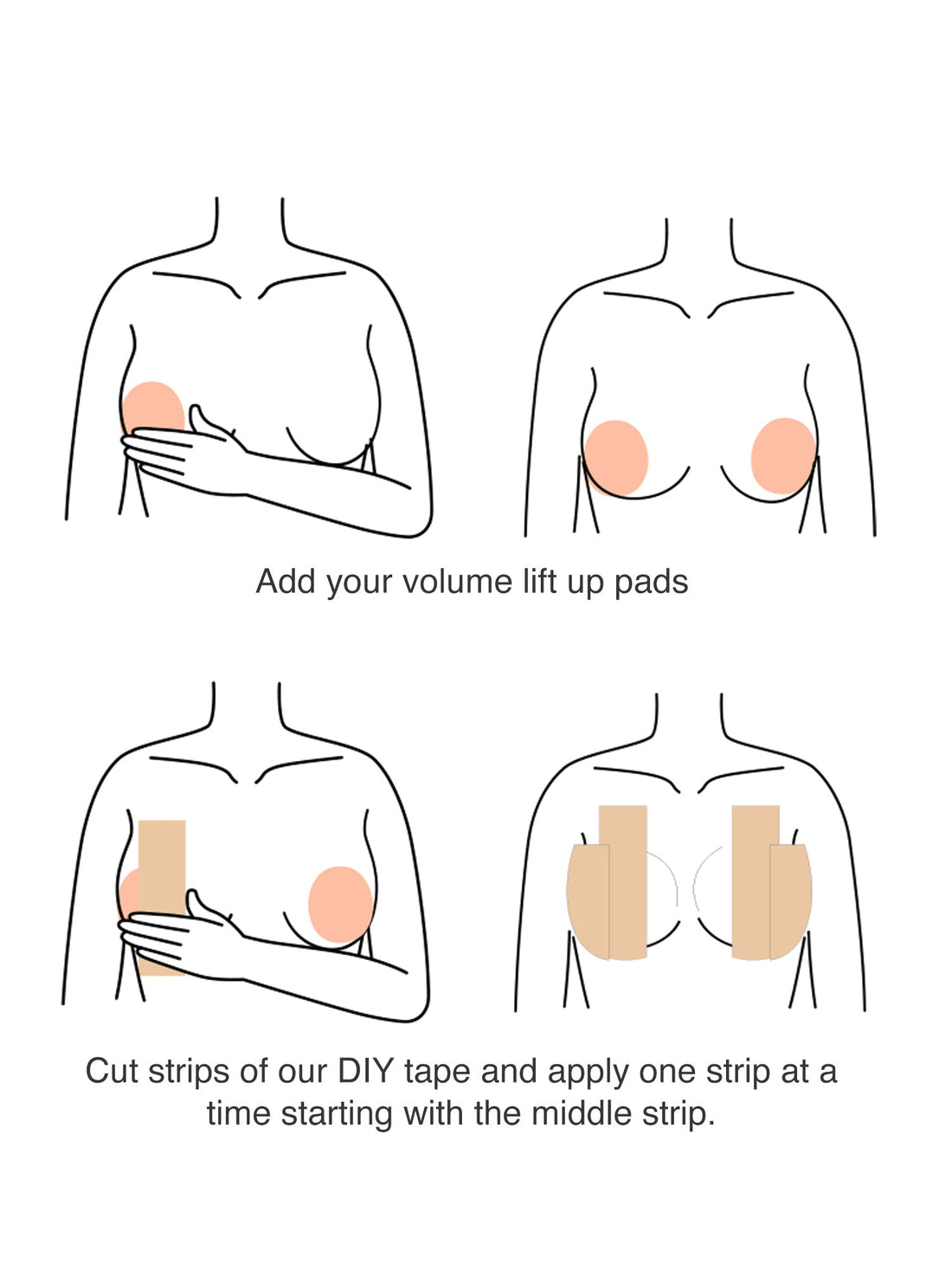 Add your volume lift up pads

Cut strips of our DIY tape and apply one strip at a time starting with the middle strip.